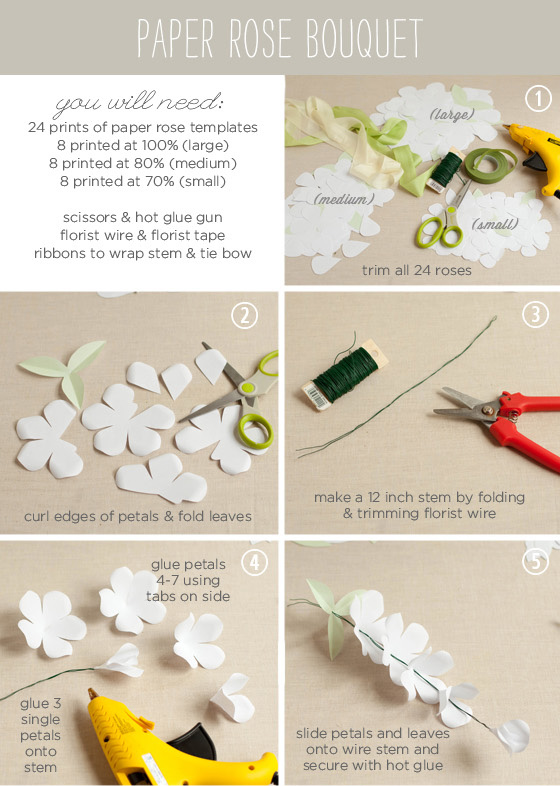 PAPER ROSE BOUQUET

you will need:
24 prints of paper rose templates
8 printed at 100% (large)
8 printed at 80% (medium)
8 printed at 70% (small)

scissors & hot glue gun
florist wire & florist tape
ribbons to wrap stem & tie bow

1
(large)
(medium)
(small)
trim all 24 roses

2
curl edges of petals & fold leaves

3
make a 12 inch stem by folding & trimming florist wire

4
glue petals 4-7 using tabs on side
glue 3 single petals onto stem

5
slide petals and leaves onto wire stem and secure with hot glue